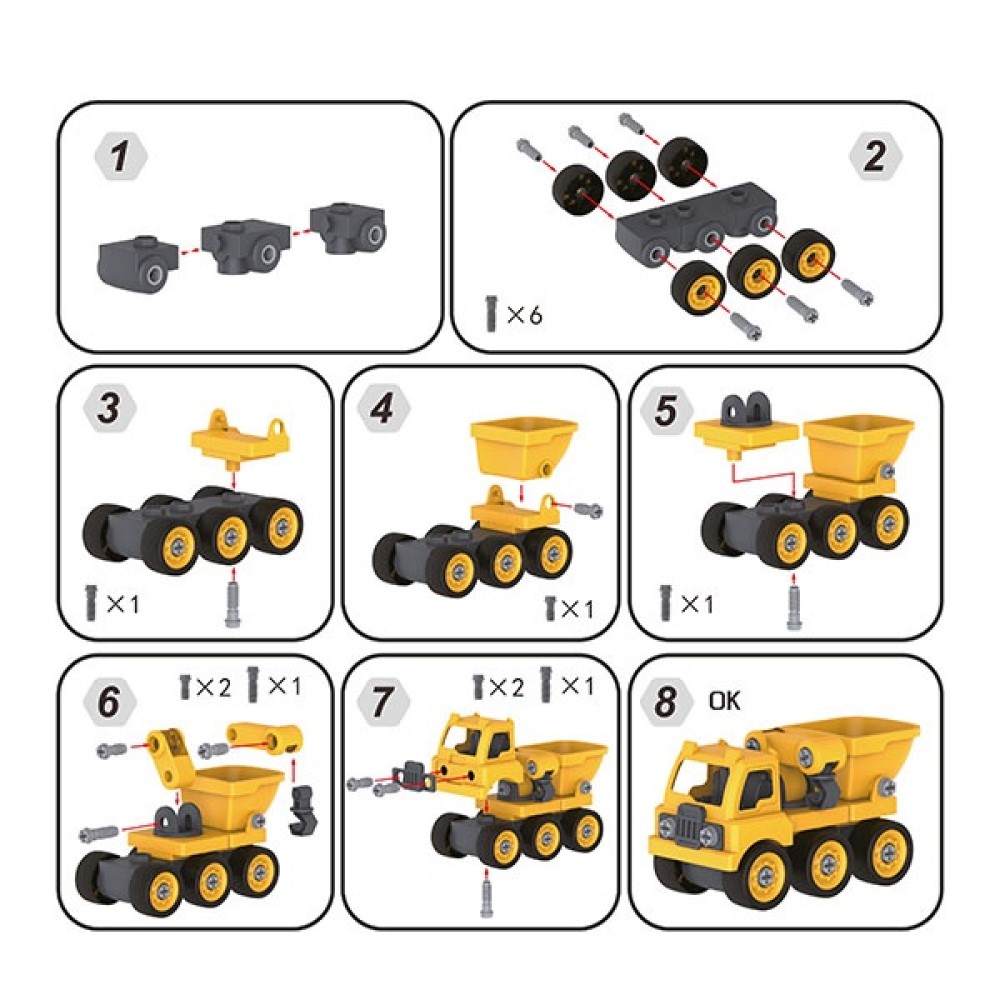 1

2

×6

3

×1

4

×1

5

×1

6

×2 ×1

7

×2 ×1

8 OK